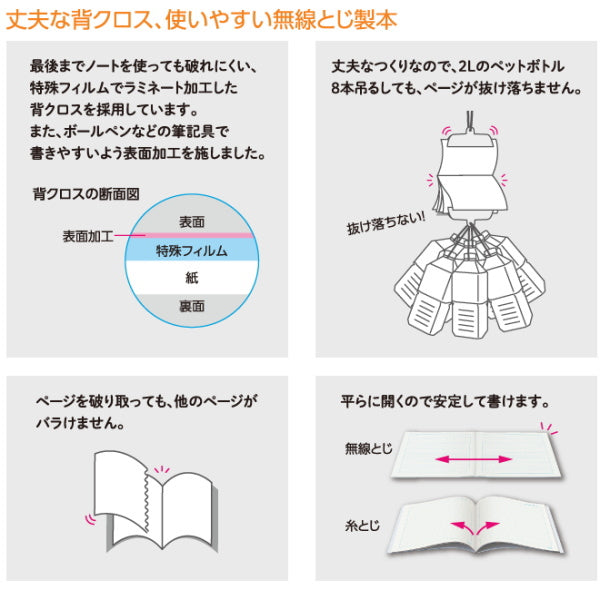 丈夫な背クロス、使いやすい無線とじ製本

最後までノートを使っても破れにくい、特殊フィルムでラミネート加工した背クロスを採用しています。
また、ボールペンなどの筆記具で書きやすいよう表面加工を施しました。

背クロスの断面図

表面加工

表面

特殊フィルム

紙

裏面

丈夫なつくりなので、2Lのペットボトル8本吊るしても、ページが抜け落ちません。

抜け落ちない!

ページを破り取っても、他のページがバラけません。

平らに開くので安定して書けます。

無線とじ

糸とじ