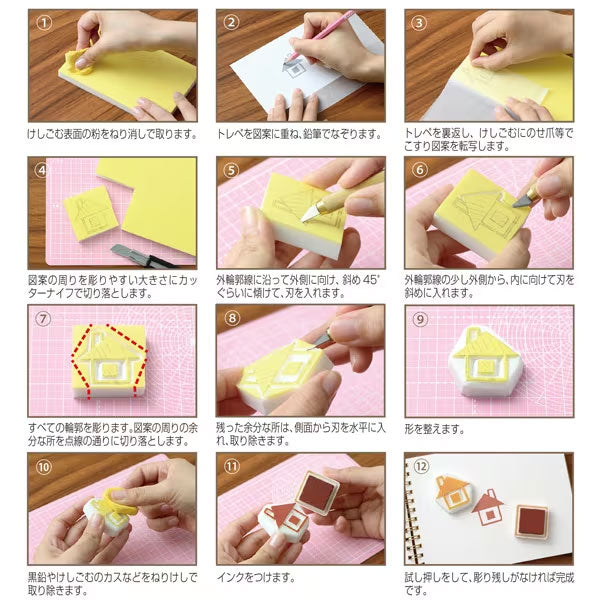 ①
けしごむ表面の粉をねり消しで取ります。

②
トレペを図案に重ね、鉛筆でなぞります。

③
トレペを裏返し、けしごむにのせ爪等でこすり図案を転写します。

④
図案の周りを彫りやすい大きさにカッターナイフで切り落とします。

⑤
外輪郭線に沿って外側に向け、斜め45°ぐらいに傾けて、刃を入れます。

⑥
外輪郭線の少し外側から、内に向けて刃を斜めに入れます。

⑦
すべての輪郭を彫ります。図案の周りの余分な所を点線の通りに切り落とします。

⑧
残った余分な所は、側面から刃を水平に入れ、取り除きます。

⑨
形を整えます。

⑩
黒鉛やけしごむのカスなどをねりけしで取り除きます。

⑪
インクをつけます。

⑫
試し押しをして、彫り残しがなければ完成です。