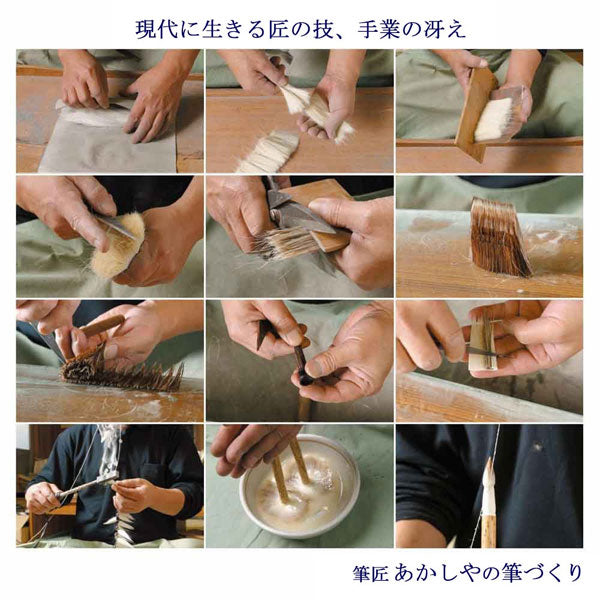 現代に生きる匠の技、手業の冴え

筆匠 あかしやの筆づくり