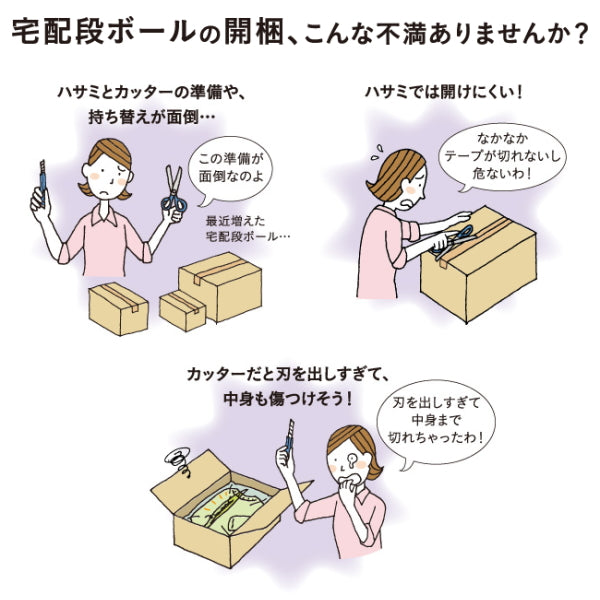 宅配段ボールの開梱、こんな不満ありませんか？

ハサミとカッターの準備や、持ち替えが面倒…

この準備が面倒なのよ

最近増えた宅配段ボール…

ハサミでは開けにくい！

なかなかテープが切れないし危ないわ！

カッターだと刃を出しすぎて、中身も傷つけそう！

刃を出しすぎて中身まで切れちゃったわ！