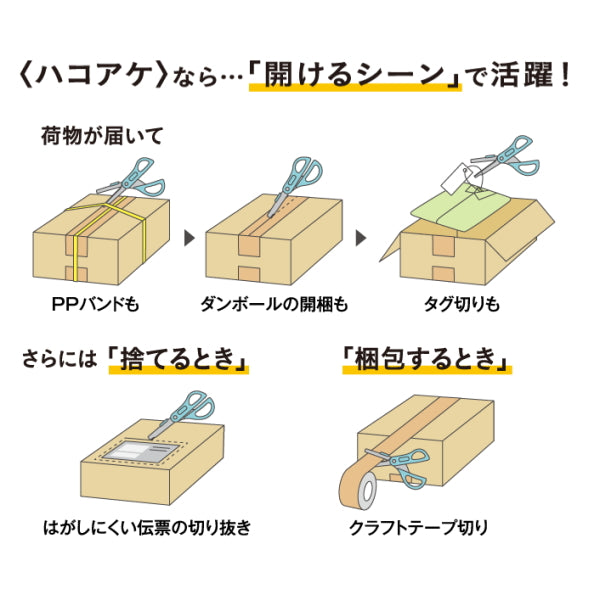 〈ハコアケ〉なら…「開けるシーン」で活躍！

荷物が届いて

PPバンドも

ダンボールの開梱も

タグ切りも

さらには「捨てるとき」

はがしにくい伝票の切り抜き

「梱包するとき」

クラフトテープ切り