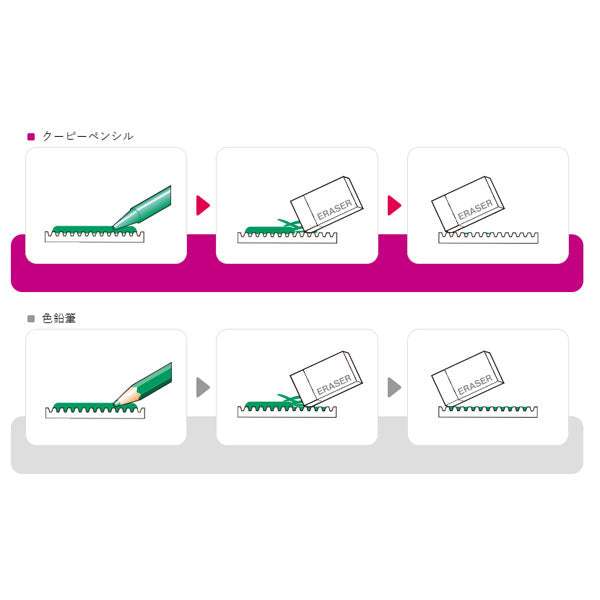 ■ クーピーペンシル

ERASER

ERASER

■ 色鉛筆

ERASER

ERASER