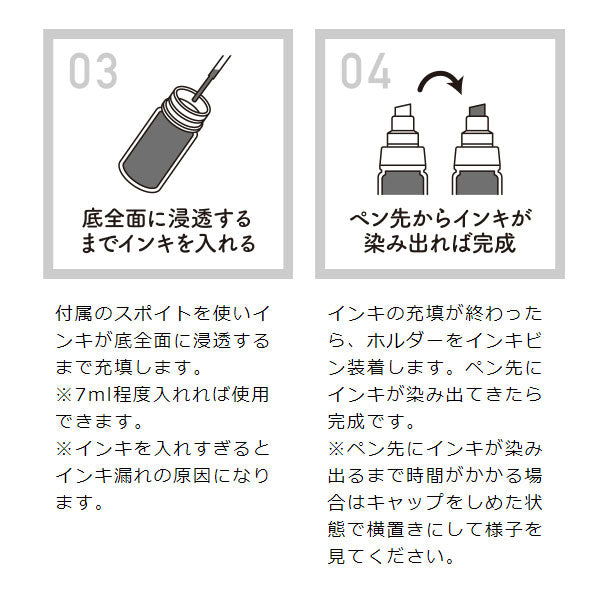 03

底全面に浸透するまでインキを入れる

付属のスポイトを使いインキが底全面に浸透するまで充填します。
※7ml程度入れれば使用できます。
※インキを入れすぎるとインキ漏れの原因になります。

04

ペン先からインキが染み出れば完成

インキの充填が終わったら、ホルダーをインキビン装着します。ペン先にインキが染み出てきたら完成です。
※ペン先にインキが染み出るまで時間がかかる場合はキャップをしめた状態で横置きにして様子を見てください。