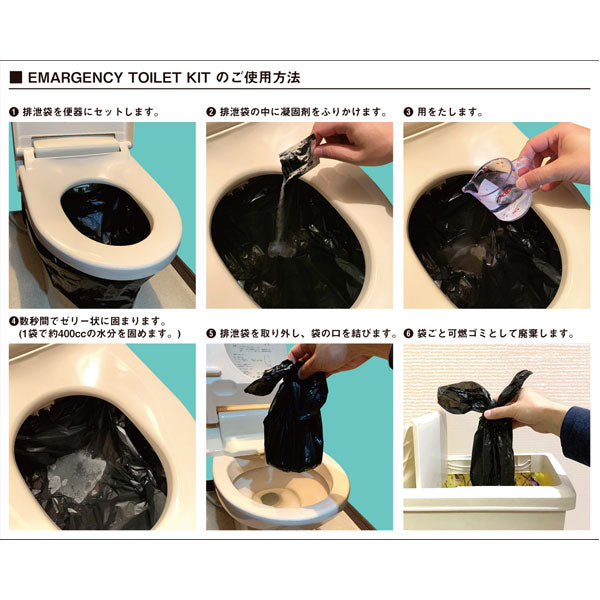 ■ EMARGENCY TOILET KIT のご使用方法

❶ 排泄袋を便器にセットします。

❷ 排泄袋の中に凝固剤をふりかけます。

❸ 用をたします。

❹数秒間でゼリー状に固まります。
(1袋で約400ccの水分を固めます。)

❺ 排泄袋を取り外し、袋の口を結びます。

❻ 袋ごと可燃ゴミとして廃棄します。