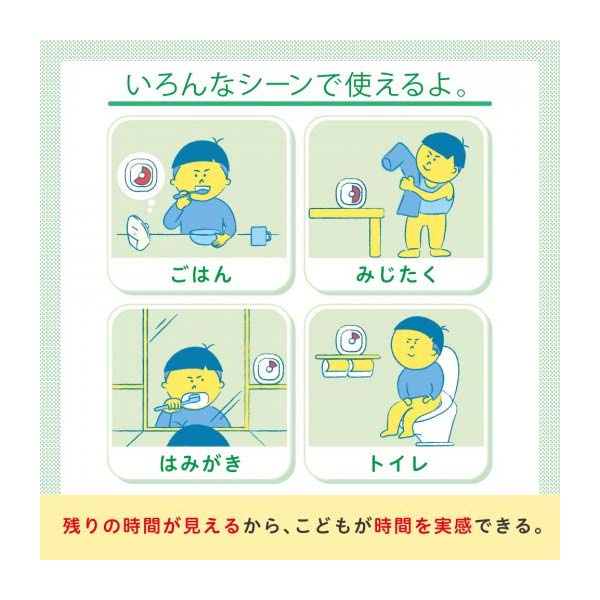 いろんなシーンで使えるよ。

ごはん

みじたく

はみがき

トイレ

残りの時間が見えるから、こどもが時間を実感できる。