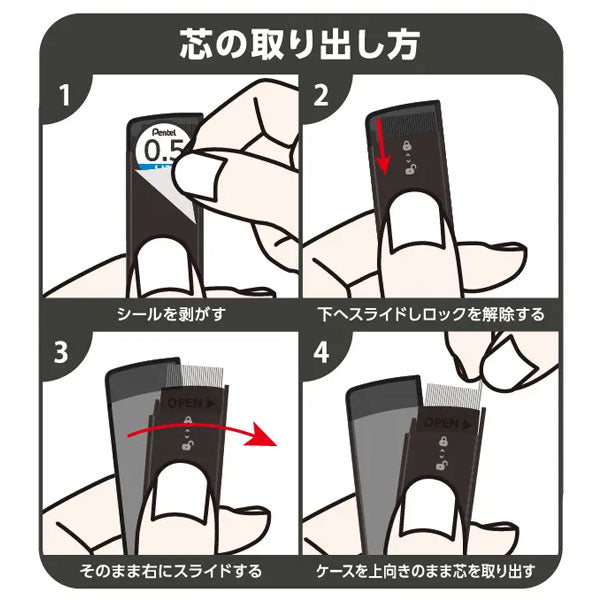 芯の取り出し方

1

Pentel
0.5

シールを剥がす

2

下へスライドしロックを解除する

3

OPEN ▶

そのまま右にスライドする

4

OPEN ▶

ケースを上向きのまま芯を取り出す