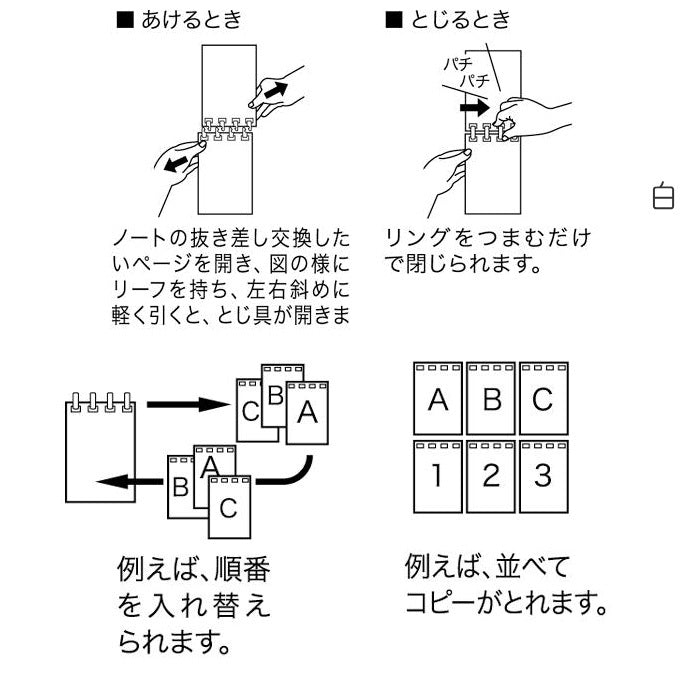 ■ あけるとき

ノートの抜き差し交換したいページを開き、図の様にリーフを持ち、左右斜めに軽く引くと、とじ具が開きま

■ とじるとき

パチ
パチ

リングをつまむだけで閉じられます。

白

C B A

B A C

例えば、順番を入れ替えられます。

A B C
1 2 3

例えば、並べてコピーがとれます。