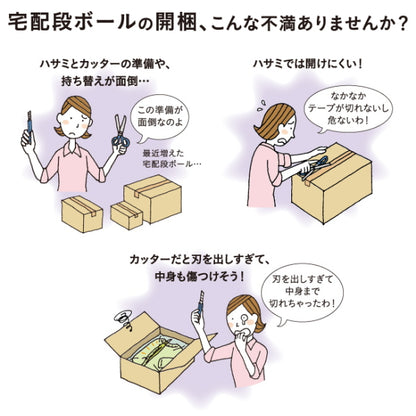 宅配段ボールの開梱、こんな不満ありませんか?

ハサミとカッターの準備や、持ち替えが面倒…

この準備が面倒なのよ

最近増えた宅配段ボール…

ハサミでは開けにくい!

なかなかテープが切れないし危ないわ!

カッターだと刃を出しすぎて、中身も傷つけそう!

刃を出しすぎて中身まで切れちゃったわ!