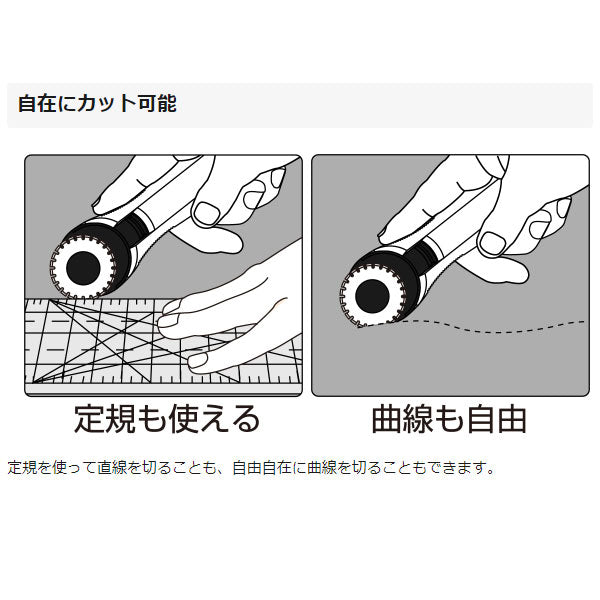 自在にカット可能

定規も使える

曲線も自由

定規を使って直線を切ることも、自由自在に曲線を切ることもできます。