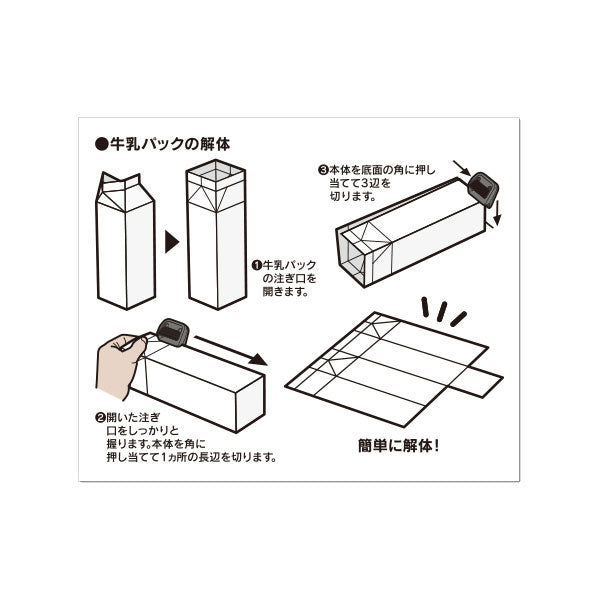 ●牛乳パックの解体

❶牛乳パックの注ぎ口を開きます。

❷開いた注ぎ口をしっかりと握ります。本体を角に押し当てて1ヵ所の長辺を切ります。

❸本体を底面の角に押し当てて3辺を切ります。

簡単に解体!