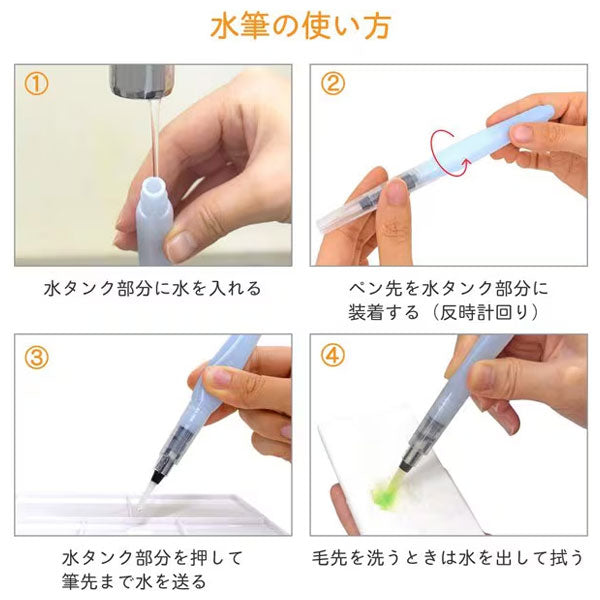 水筆の使い方

①

水タンク部分に水を入れる

②

ペン先を水タンク部分に装着する（反時計回り）

③

水タンク部分を押して筆先まで水を送る

④

毛先を洗うときは水を出して拭う