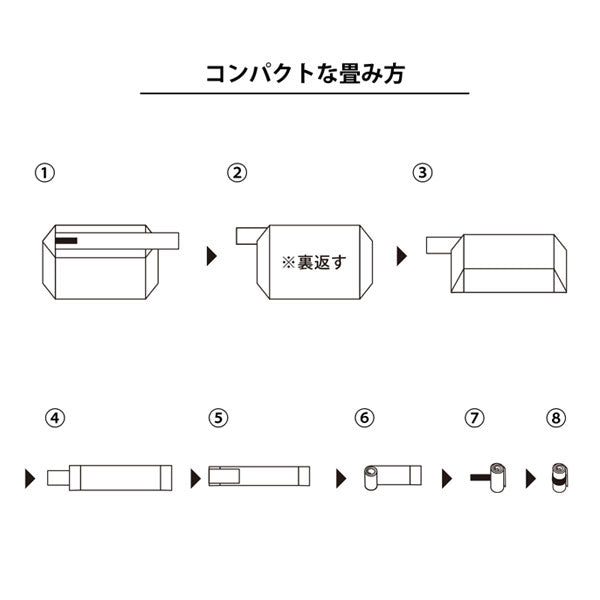 コンパクトな畳み方

①

②

※裏返す

③

④

⑤

⑥

⑦

⑧