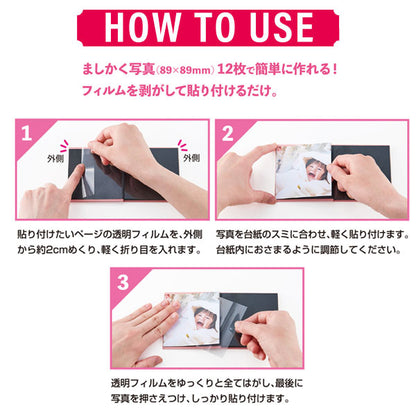 HOW TO USE

ましかく写真(89×89mm) 12枚で簡単に作れる！
フィルムを剥がして貼り付けるだけ。

1

外側

外側

貼り付けたいページの透明フィルムを、外側から約2cmめくり、軽く折り目を入れます。

2

写真を台紙のスミに合わせ、軽く貼り付けます。台紙内におさまるように調節してください。

3

透明フィルムをゆっくりと全てはがし、最後に写真を押さえつけ、しっかり貼り付けます。